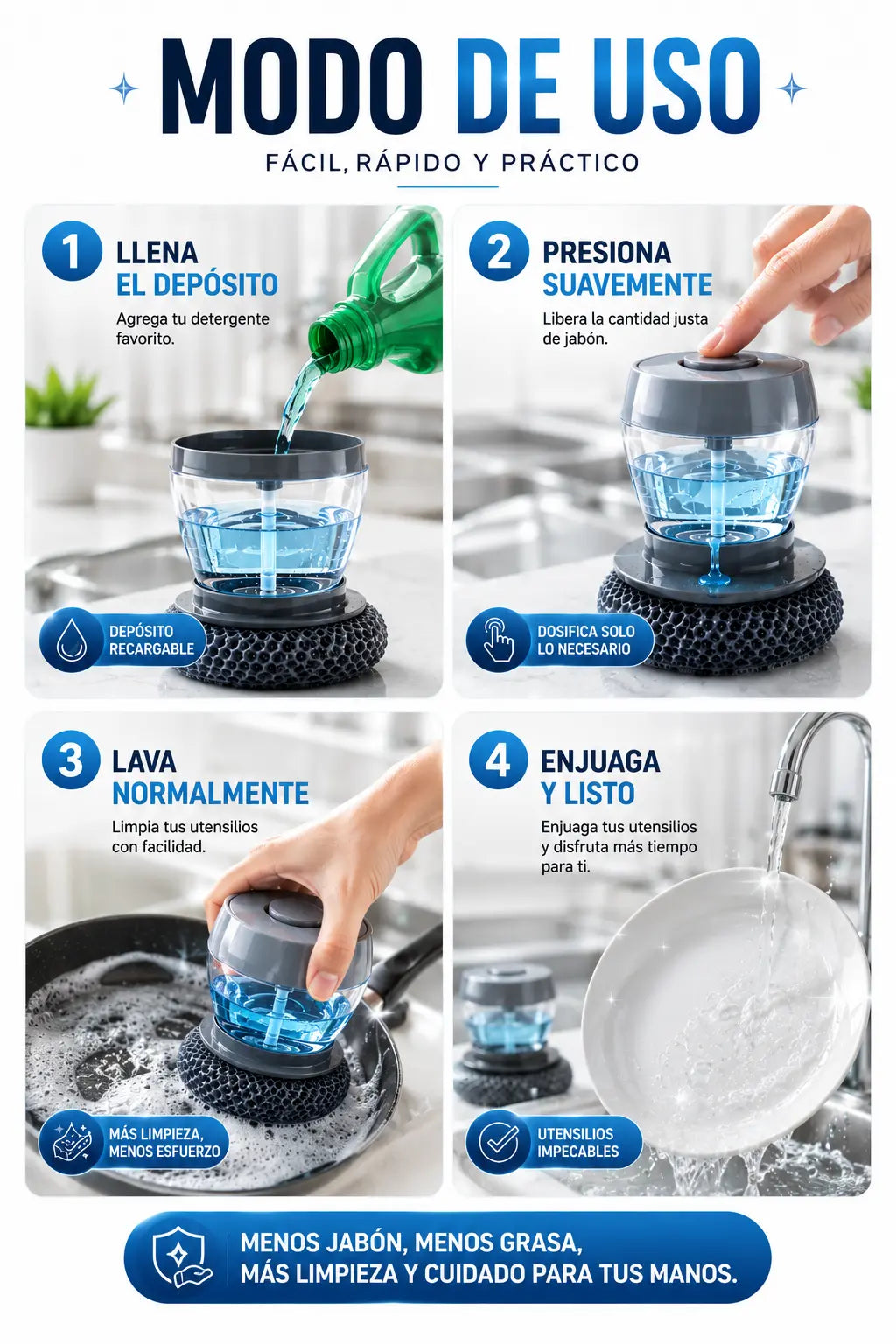 MODO DE USO

FÁCIL, RÁPIDO Y PRÁCTICO

1 LLENA EL DEPÓSITO

Agrega tu detergente favorito.

DEPÓSITO RECARGABLE

2 PRESIONA SUAVEMENTE

Libera la cantidad justa de jabón.

DOSIFICA SOLO LO NECESARIO

3 LAVA NORMALMENTE

Limpia tus utensilios con facilidad.

MÁS LIMPIEZA, MENOS ESFUERZO

4 ENJUAGA Y LISTO

Enjuaga tus utensilios y disfruta más tiempo para ti.

UTENSILIOS IMPECABLES

MENOS JABÓN, MENOS GRASA,
MÁS LIMPIEZA Y CUIDADO PARA TUS MANOS.